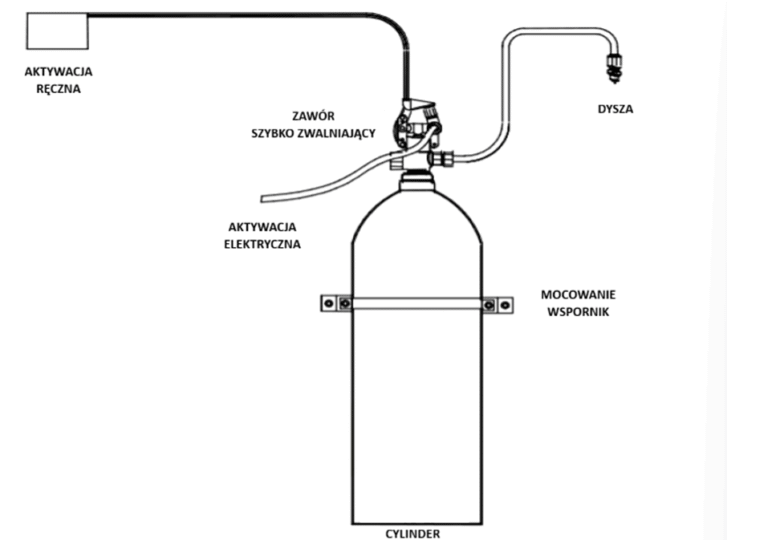 AKTYWACJA
RĘCZNA

ZAWÓR
SZYBKO ZWALNIAJĄCY

DYSZA

AKTYWACJA
ELEKTRYCZNA

MOCOWANIE
WSPORNIK

CYLINDER